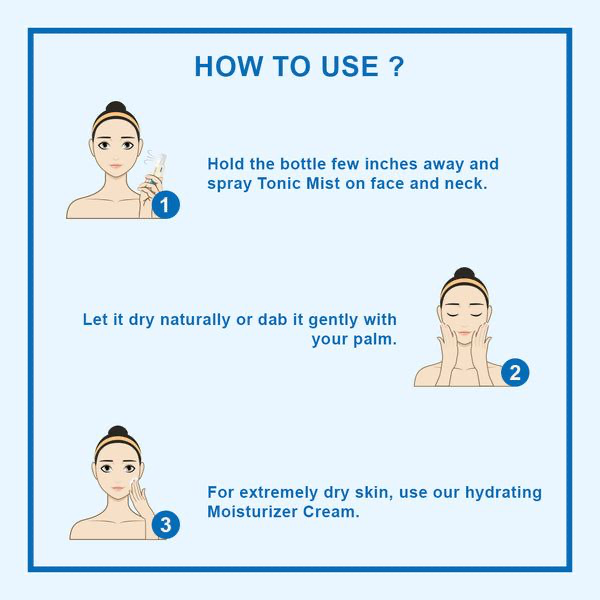 HOW TO USE ?

1

Hold the bottle few inches away and spray Tonic Mist on face and neck.

Let it dry naturally or dab it gently with your palm.

2

3

For extremely dry skin, use our hydrating Moisturizer Cream.