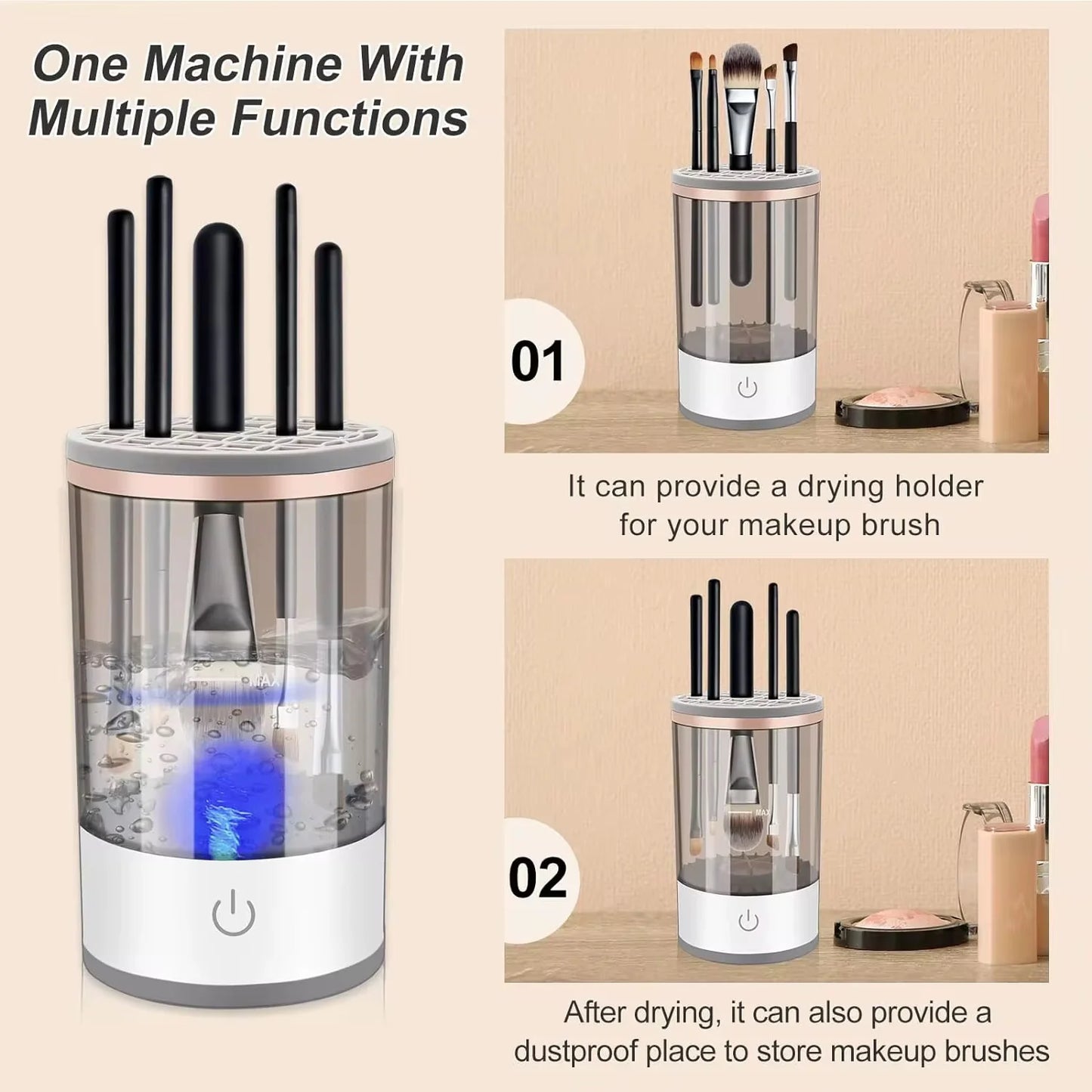 One Machine With Multiple Functions

MAX

01

It can provide a drying holder for your makeup brush

02

MAX

After drying, it can also provide a dustproof place to store makeup brushes